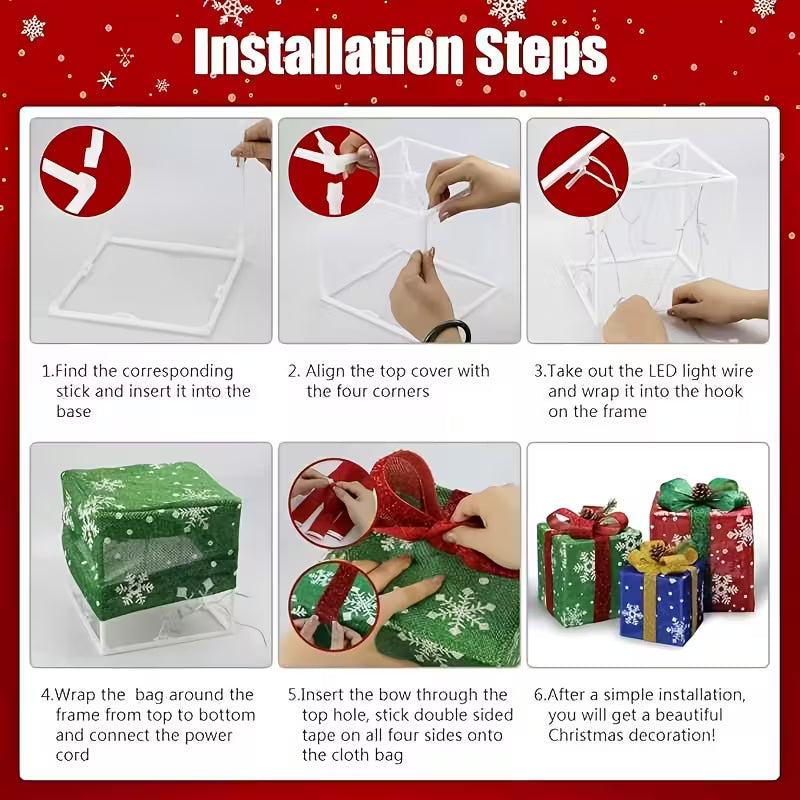 Installation Steps

1.Find the corresponding stick and insert it into the base

2. Align the top cover with the four corners

3.Take out the LED light wire and wrap it into the hook on the frame

4.Wrap the bag around the frame from top to bottom and connect the power cord

5.Insert the bow through the top hole, stick double sided tape on all four sides onto the cloth bag

6.After a simple installation, you will get a beautiful Christmas decoration!