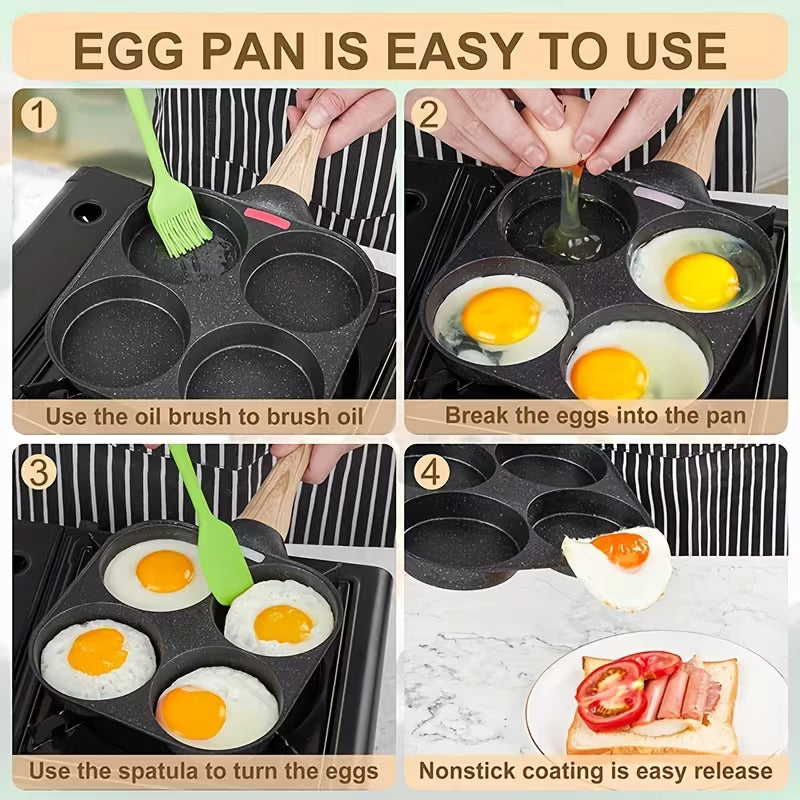 EGG PAN IS EASY TO USE

1
Use the oil brush to brush oil

2
Break the eggs into the pan

3
Use the spatula to turn the eggs

4
Nonstick coating is easy release