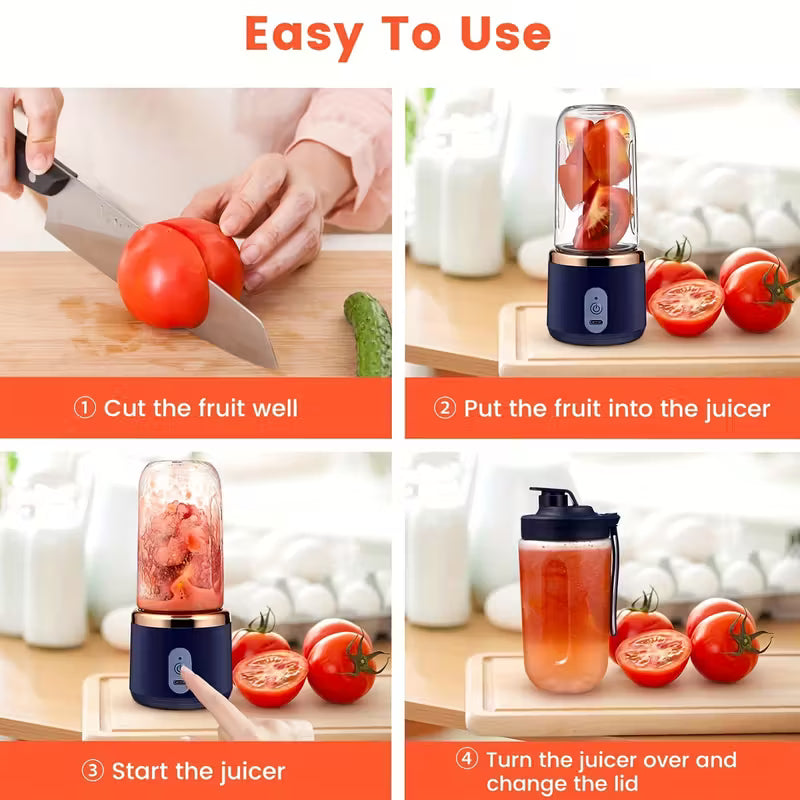 Easy To Use

① Cut the fruit well

② Put the fruit into the juicer

③ Start the juicer

④ Turn the juicer over and change the lid